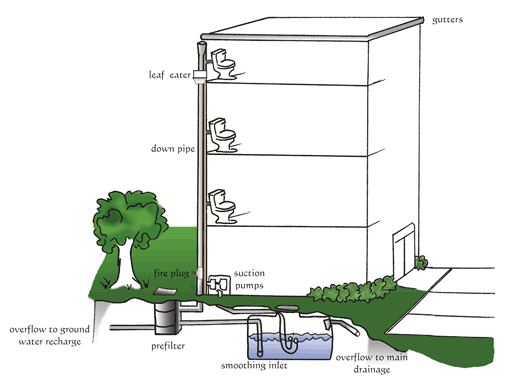 gutters

leaf eater

down pipe

fire plug

suction pumps

overflow to ground water recharge

prefilter

smoothing inlet

overflow to main drainage