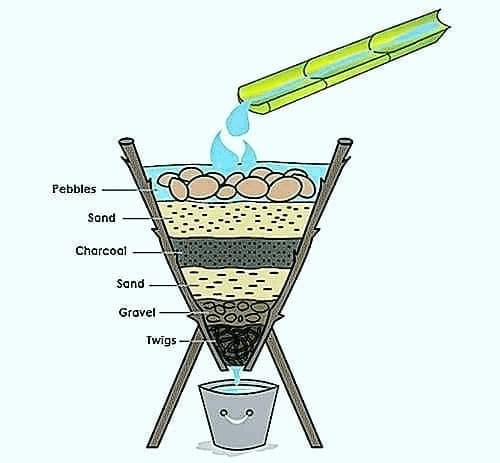 Pebbles
Sand
Charcoal
Sand
Gravel
Twigs